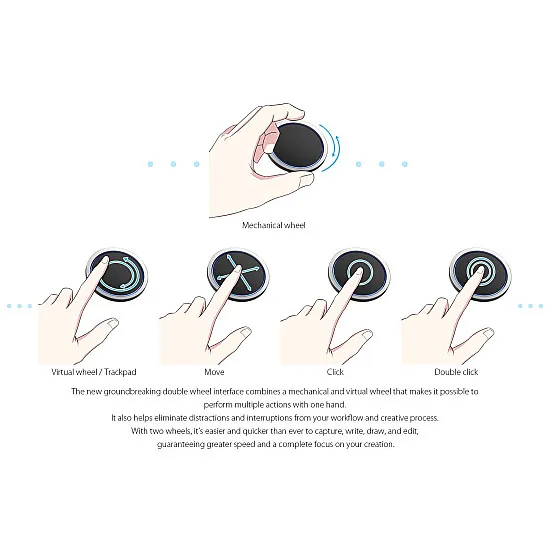 Mechanical wheel

Virtual wheel / Trackpad

Move

Click

Double click

The new groundbreaking double wheel interface combines a mechanical and virtual wheel that makes it possible to perform multiple actions with one hand.
It also helps eliminate distractions and interruptions from your workflow and creative process.
With two wheels, it's easier and quicker than ever to capture, write, draw, and edit, guaranteeing greater speed and a complete focus on your creation.