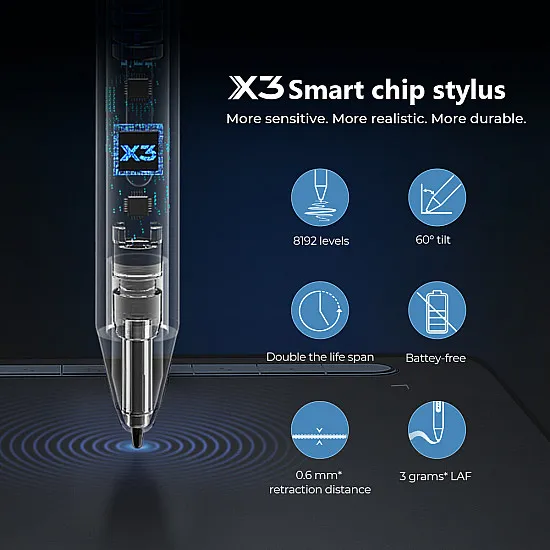 X3 Smart chip stylus
More sensitive. More realistic. More durable.

X3

8192 levels

60° tilt

Double the life span

Battey-free

0.6 mm* retraction distance

3 grams* LAF