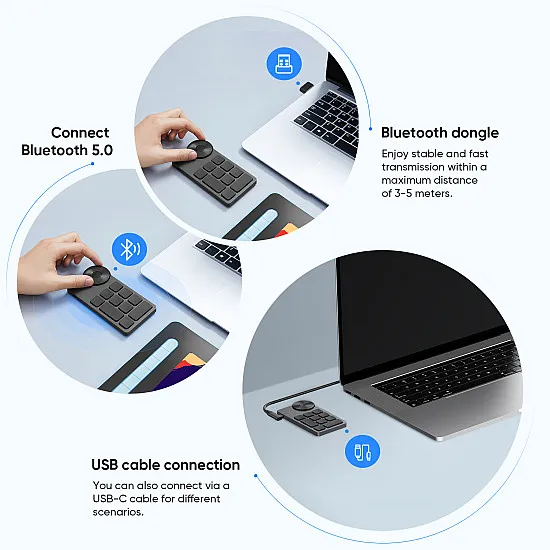 Connect Bluetooth 5.0

Bluetooth dongle

Enjoy stable and fast transmission within a maximum distance of 3-5 meters.

USB cable connection

You can also connect via a USB-C cable for different scenarios.